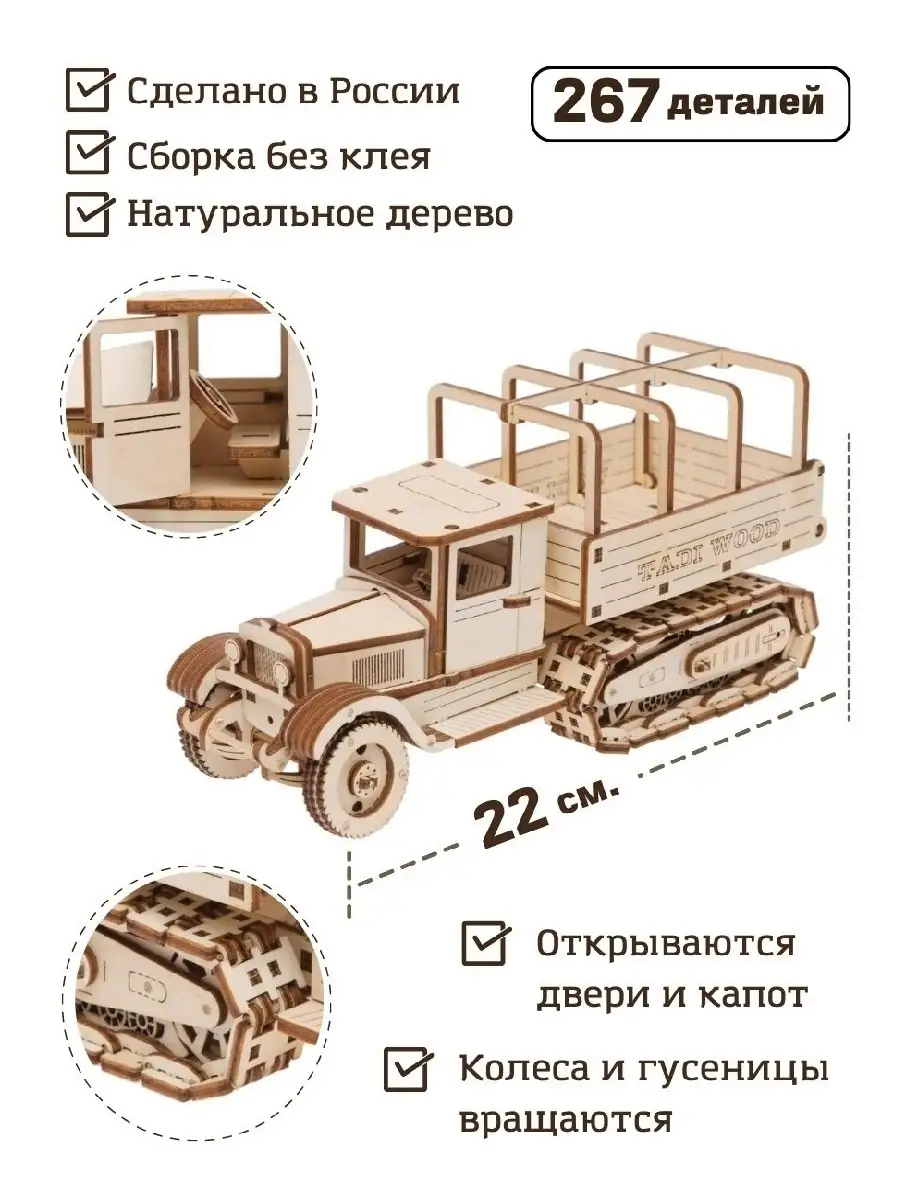 Сделано в России

Сборка без клея

Натуральное дерево

267 деталей

TADI WOOD

22 см.

Открываются двери и капот

Колеса и гусеницы вращаются