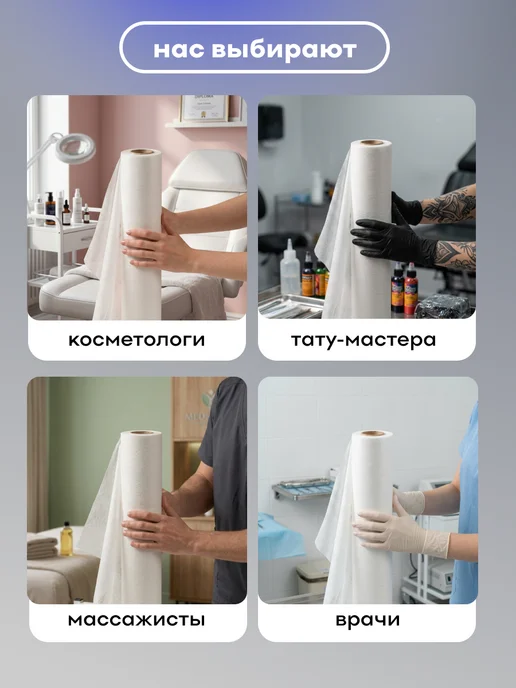 нас выбирают

косметологи

тату-мастера

массажисты

врачи