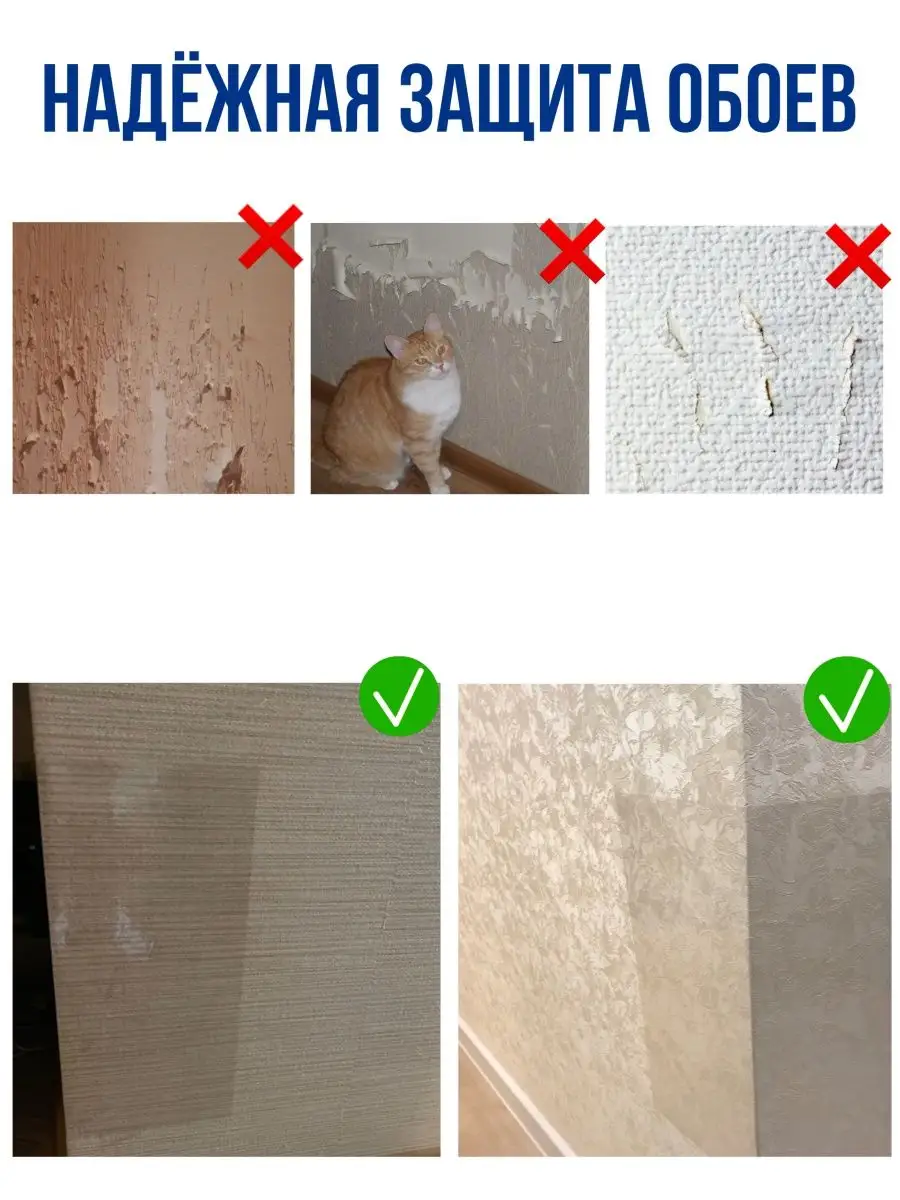 НАДЁЖНАЯ ЗАЩИТА ОБОЕВ