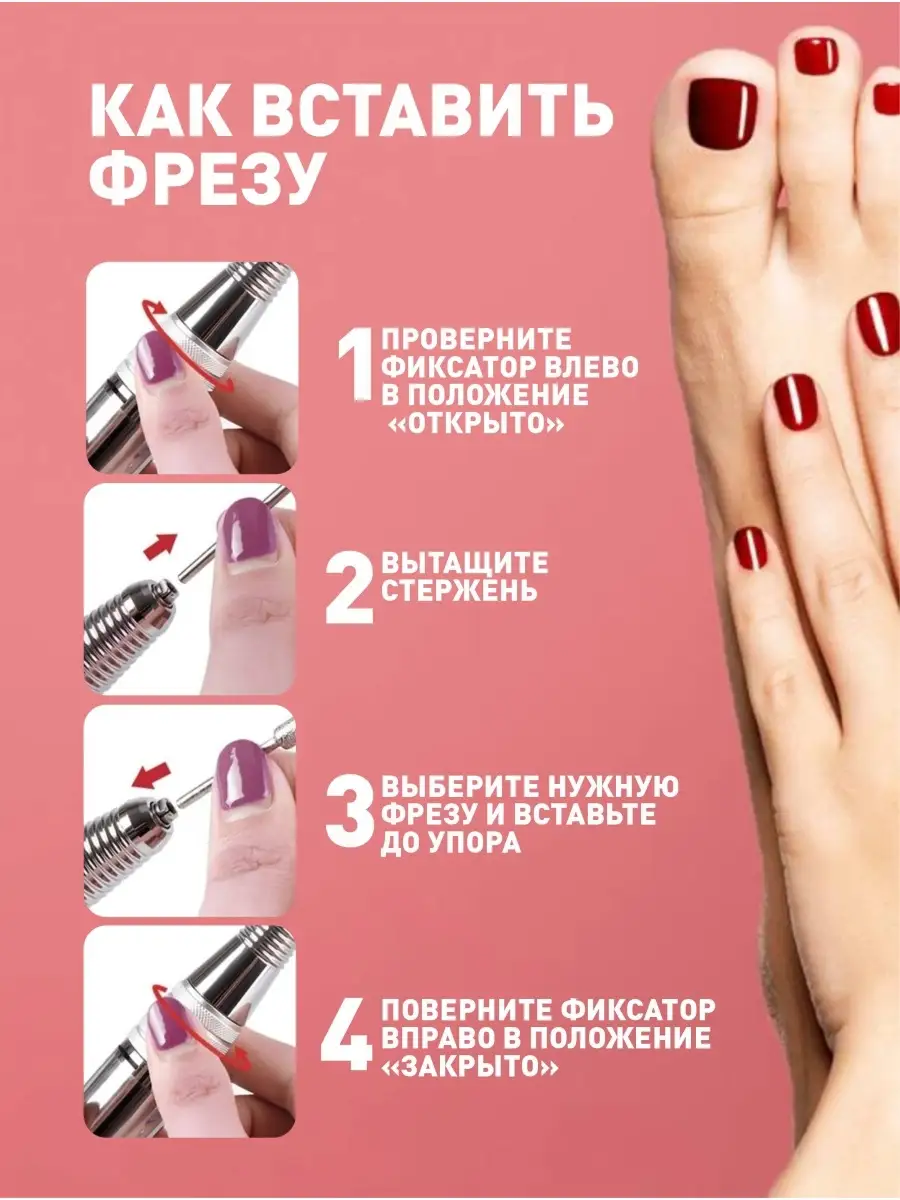 КАК ВСТАВИТЬ ФРЕЗУ

1 ПРОВЕРНИТЕ ФИКСАТОР ВЛЕВО В ПОЛОЖЕНИЕ «ОТКРЫТО»

2 ВЫТАЩИТЕ СТЕРЖЕНЬ

3 ВЫБЕРИТЕ НУЖНУЮ ФРЕЗУ И ВСТАВЬТЕ ДО УПОРА

4 ПОВЕРНИТЕ ФИКСАТОР ВПРАВО В ПОЛОЖЕНИЕ «ЗАКРЫТО»