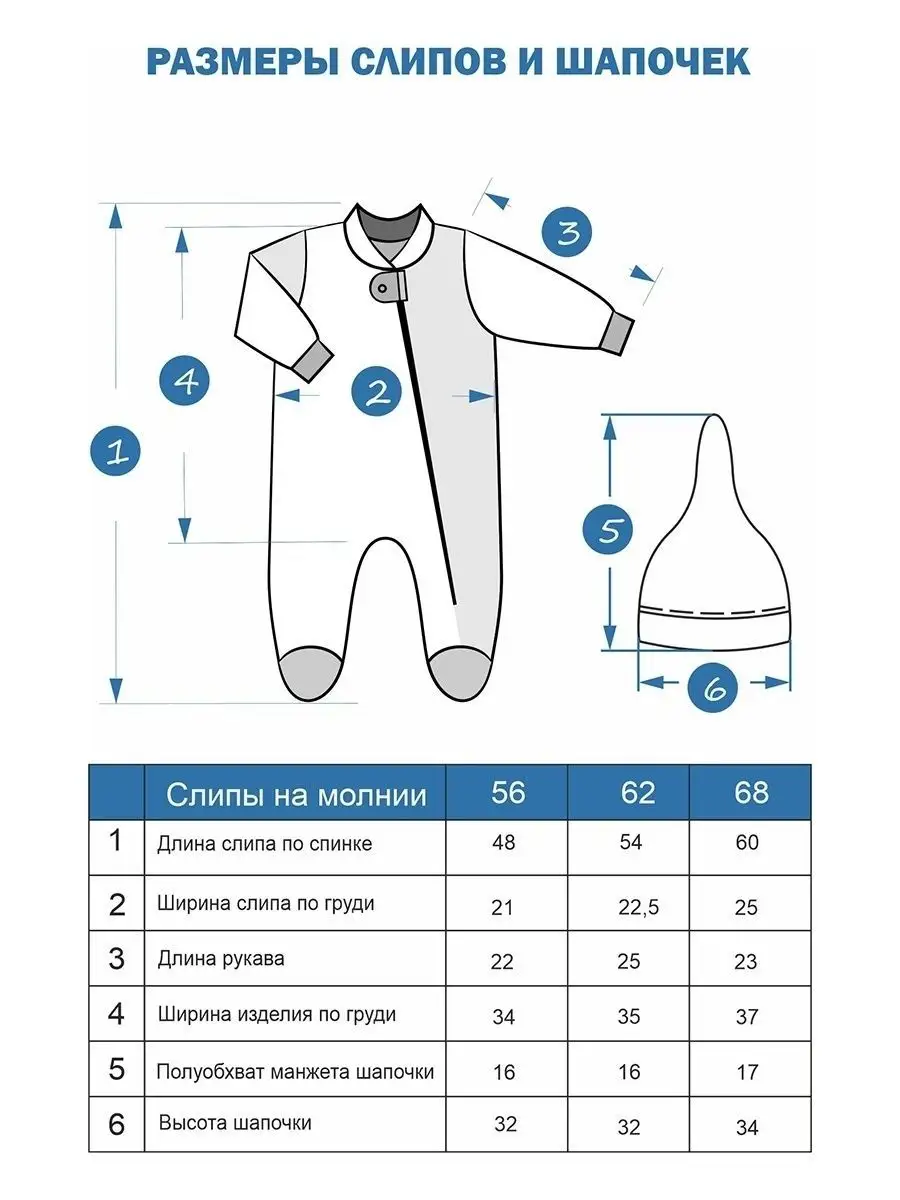 РАЗМЕРЫ СЛИПОВ И ШАПОЧЕК

3

4

2

1

5

6

| | Слипы на молнии | 56 | 62 | 68 |
|---|---|---|---|---|
| 1 | Длина слипа по спинке | 48 | 54 | 60 |
| 2 | Ширина слипа по груди | 21 | 22,5 | 25 |
| 3 | Длина рукава | 22 | 25 | 23 |
| 4 | Ширина изделия по груди | 34 | 35 | 37 |
| 5 | Полуобхват манжета шапочки | 16 | 16 | 17 |
| 6 | Высота шапочки | 32 | 32 | 34 |