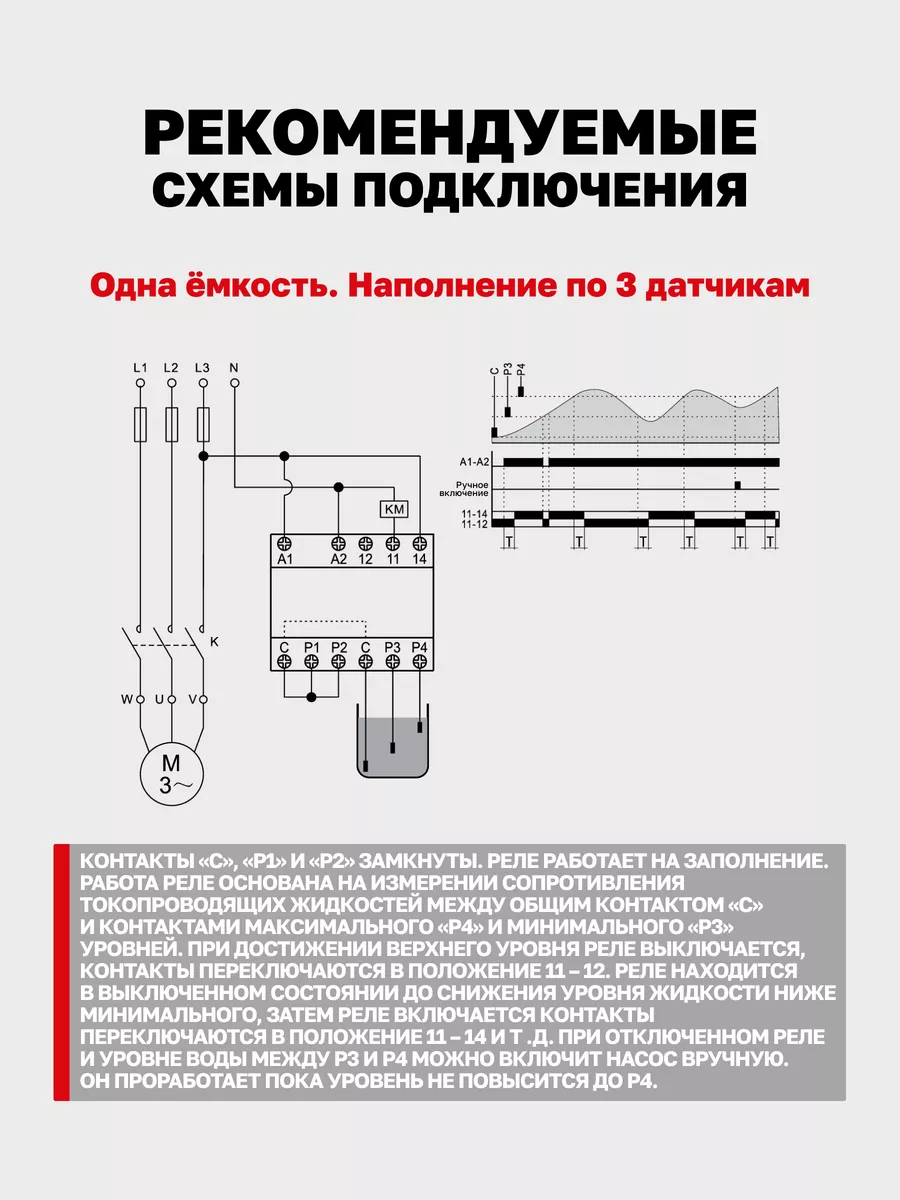 РЕКОМЕНДУЕМЫЕ СХЕМЫ ПОДКЛЮЧЕНИЯ

Одна ёмкость. Наполнение по 3 датчикам

L1 L2 L3 N

KM

A1 A2 12 11 14

K

C P1 P2 C P3 P4

W U V

M 3~

C P3 P4

A1-A2

Ручное включение

11-14
11-12

T T T T T T

КОНТАКТЫ «С», «Р1» И «Р2» ЗАМКНУТЫ. РЕЛЕ РАБОТАЕТ НА ЗАПОЛНЕНИЕ. РАБОТА РЕЛЕ ОСНОВАНА НА ИЗМЕРЕНИИ СОПРОТИВЛЕНИЯ ТОКОПРОВОДЯЩИХ ЖИДКОСТЕЙ МЕЖДУ ОБЩИМ КОНТАКТОМ «С» И КОНТАКТАМИ МАКСИМАЛЬНОГО «Р4» И МИНИМАЛЬНОГО «Р3» УРОВНЕЙ. ПРИ ДОСТИЖЕНИИ ВЕРХНЕГО УРОВНЯ РЕЛЕ ВЫКЛЮЧАЕТСЯ, КОНТАКТЫ ПЕРЕКЛЮЧАЮТСЯ В ПОЛОЖЕНИЕ 11 – 12. РЕЛЕ НАХОДИТСЯ В ВЫКЛЮЧЕННОМ СОСТОЯНИИ ДО СНИЖЕНИЯ УРОВНЯ ЖИДКОСТИ НИЖЕ МИНИМАЛЬНОГО, ЗАТЕМ РЕЛЕ ВКЛЮЧАЕТСЯ КОНТАКТЫ ПЕРЕКЛЮЧАЮТСЯ В ПОЛОЖЕНИЕ 11 – 14 И Т .Д. ПРИ ОТКЛЮЧЕННОМ РЕЛЕ И УРОВНЕ ВОДЫ МЕЖДУ Р3 И Р4 МОЖНО ВКЛЮЧИТ НАСОС ВРУЧНУЮ. ОН ПРОРАБОТАЕТ ПОКА УРОВЕНЬ НЕ ПОВЫСИТСЯ ДО Р4.