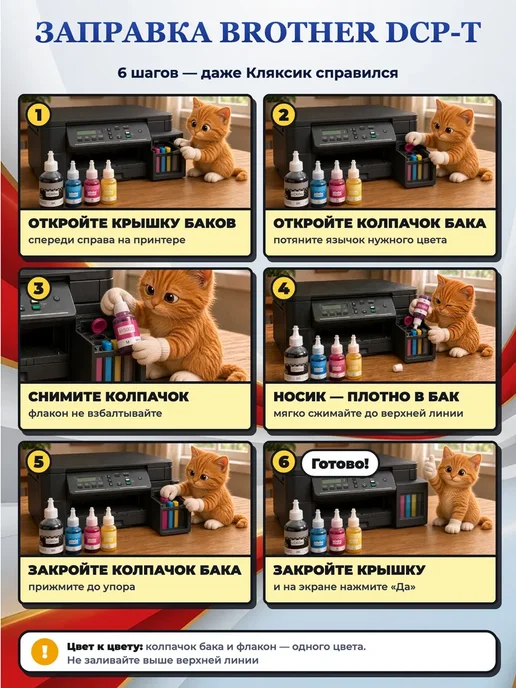 ЗАПРАВКА BROTHER DCP-T

6 шагов — даже Кляксик справился

1

ОТКРОЙТЕ КРЫШКУ БАКОВ

спереди справа на принтере

2

ОТКРОЙТЕ КОЛПАЧОК БАКА

потяните язычок нужного цвета

3

СНИМИТЕ КОЛПАЧОК

флакон не взбалтывайте

4

НОСИК — ПЛОТНО В БАК

мягко сжимайте до верхней линии

5

ЗАКРОЙТЕ КОЛПАЧОК БАКА

прижмите до упора

6

Готово!

ЗАКРОЙТЕ КРЫШКУ

и на экране нажмите «Да»

!

Цвет к цвету: колпачок бака и флакон — одного цвета.

Не заливайте выше верхней линии