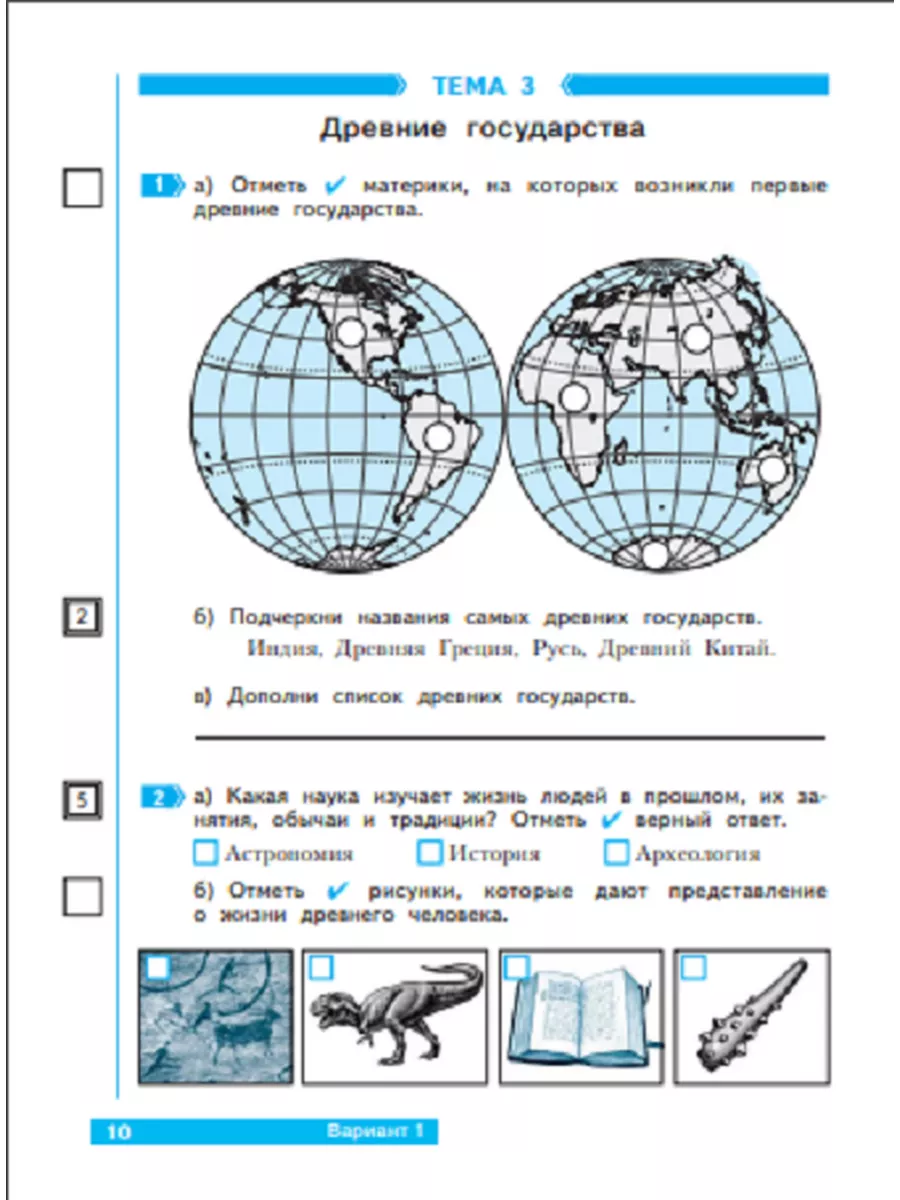 ТЕМА 3

Древние государства

1 а) Отметь ✔ материки, на которых возникли первые древние государства.

2

б) Подчеркни названия самых древних государств.
Индия, Древняя Греция, Русь, Древний Китай.

в) Дополни список древних государств.

5

2 а) Какая наука изучает жизнь людей в прошлом, их занятия, обычаи и традиции? Отметь ✔ верный ответ.
Астрономия История Археология

б) Отметь ✔ рисунки, которые дают представление о жизни древнего человека.

10 Вариант 1