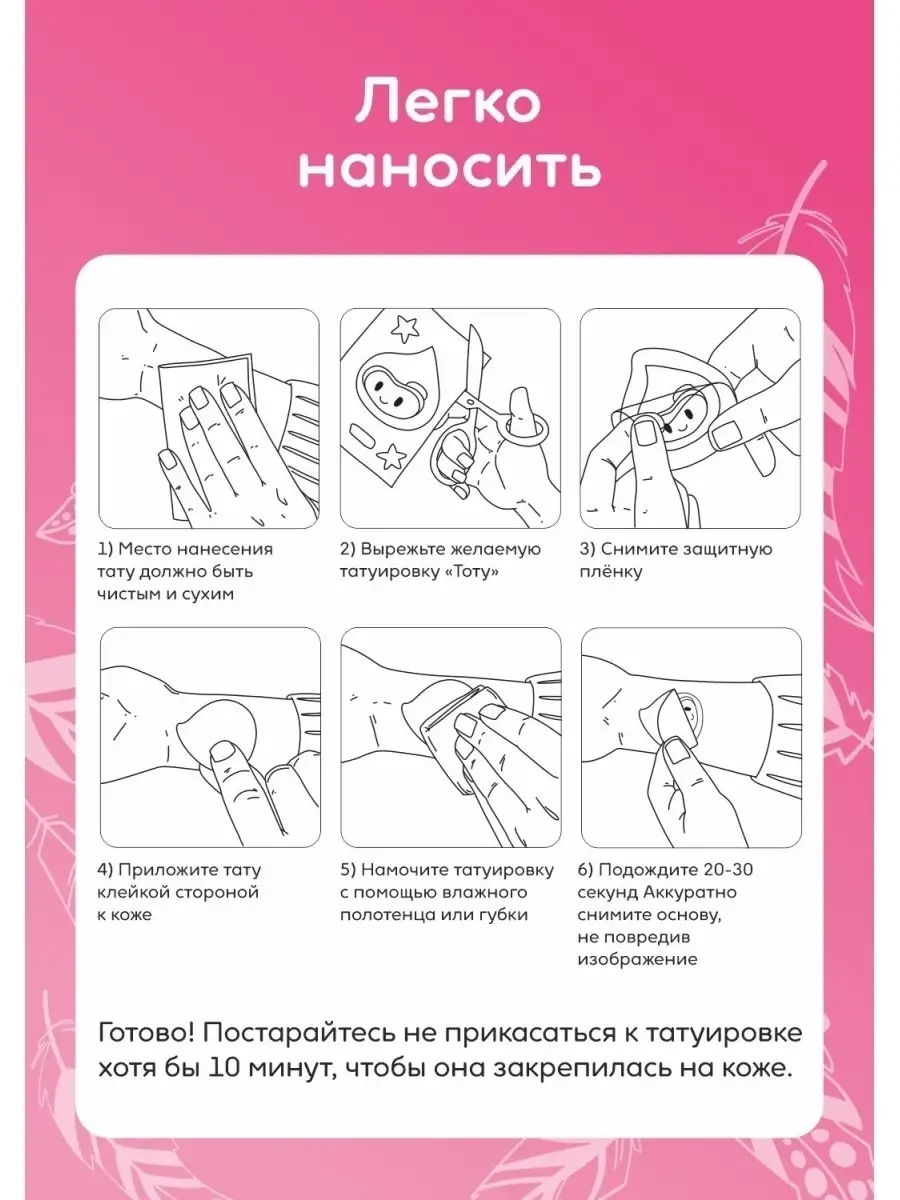 Легко наносить

1) Место нанесения тату должно быть чистым и сухим

2) Вырежьте желаемую татуировку «Тоту»

3) Снимите защитную плёнку

4) Приложите тату клейкой стороной к коже

5) Намочите татуировку с помощью влажного полотенца или губки

6) Подождите 20-30 секунд Аккуратно снимите основу, не повредив изображение

Готово! Постарайтесь не прикасаться к татуировке хотя бы 10 минут, чтобы она закрепилась на коже.