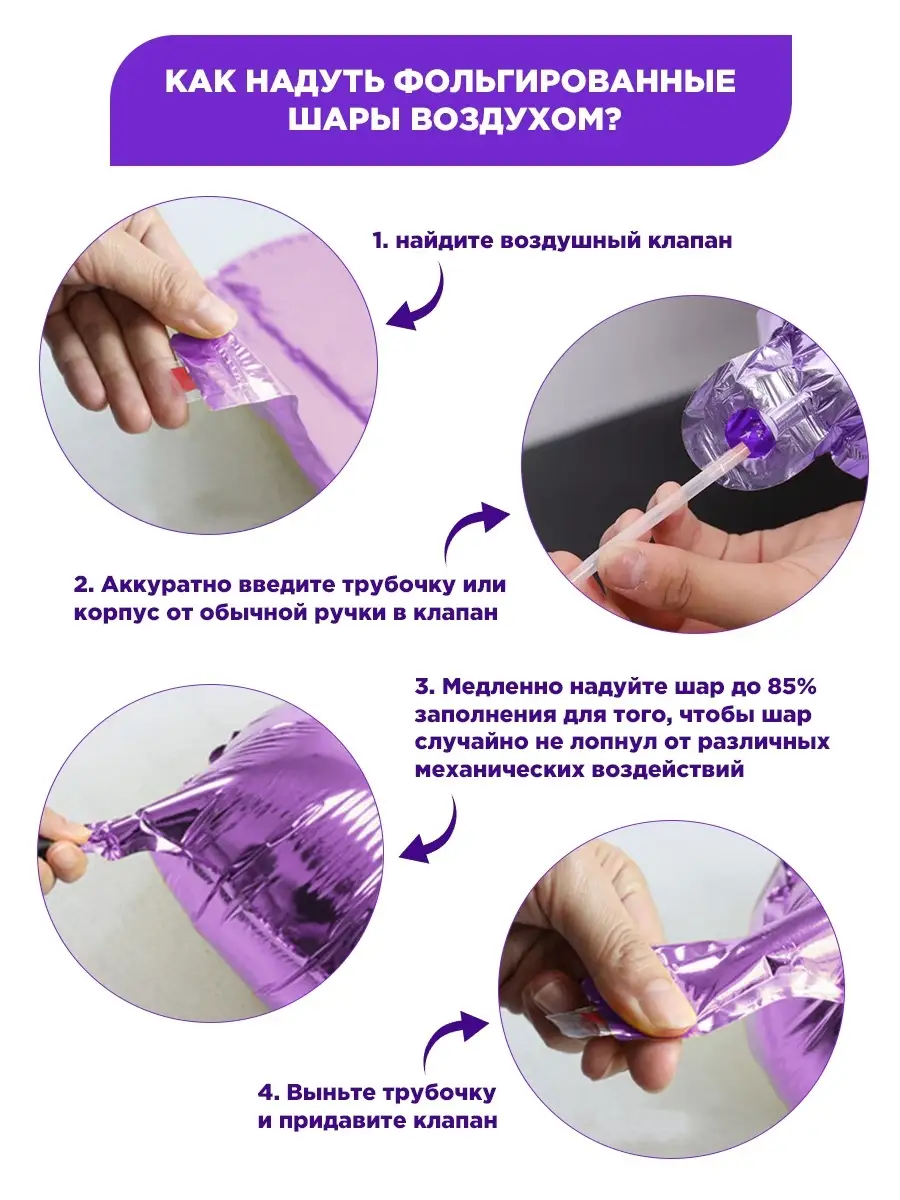 КАК НАДУТЬ ФОЛЬГИРОВАННЫЕ ШАРЫ ВОЗДУХОМ?

1. найдите воздушный клапан

2. Аккуратно введите трубочку или корпус от обычной ручки в клапан

3. Медленно надуйте шар до 85% заполнения для того, чтобы шар случайно не лопнул от различных механических воздействий

4. Выньте трубочку и придавите клапан