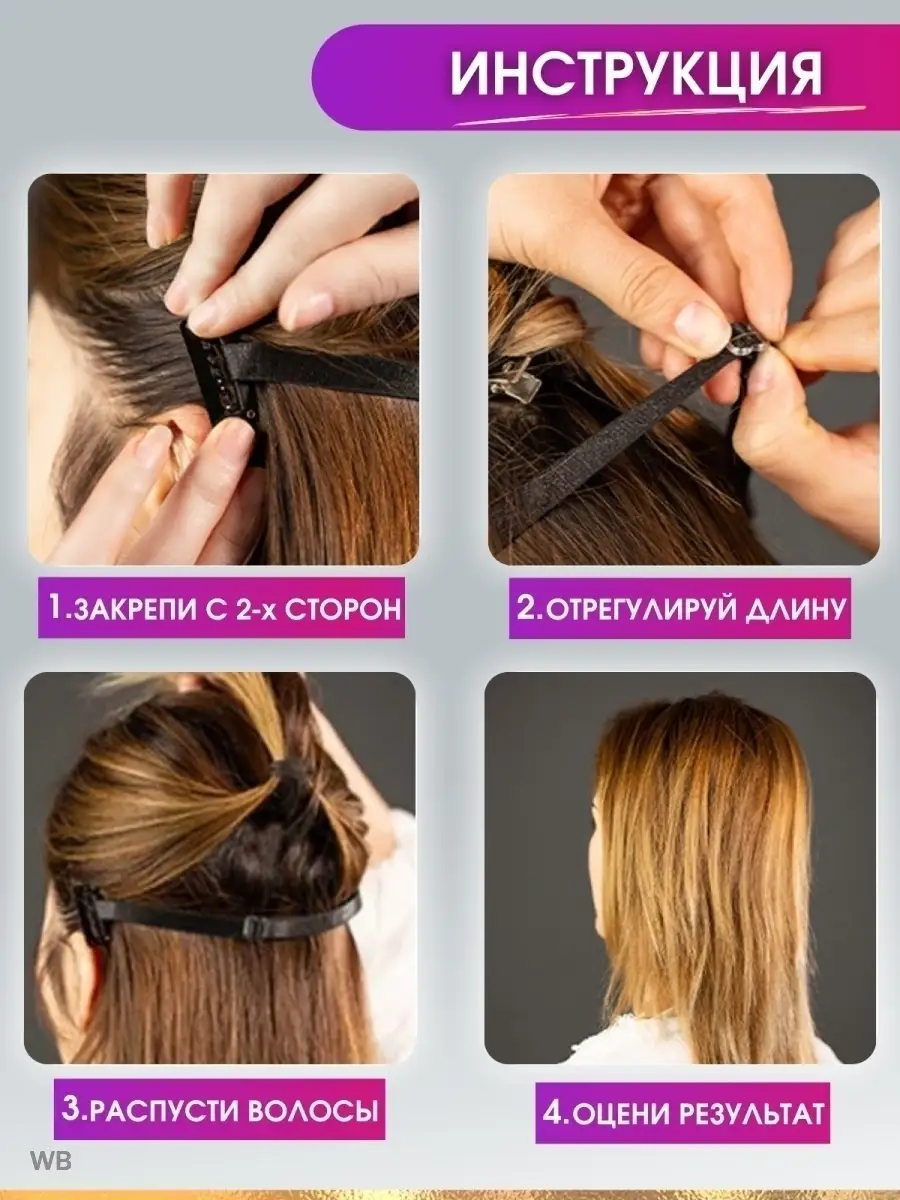 ИНСТРУКЦИЯ

1.ЗАКРЕПИ С 2-х СТОРОН

2.ОТРЕГУЛИРУЙ ДЛИНУ

3.РАСПУСТИ ВОЛОСЫ

4.ОЦЕНИ РЕЗУЛЬТАТ

WB