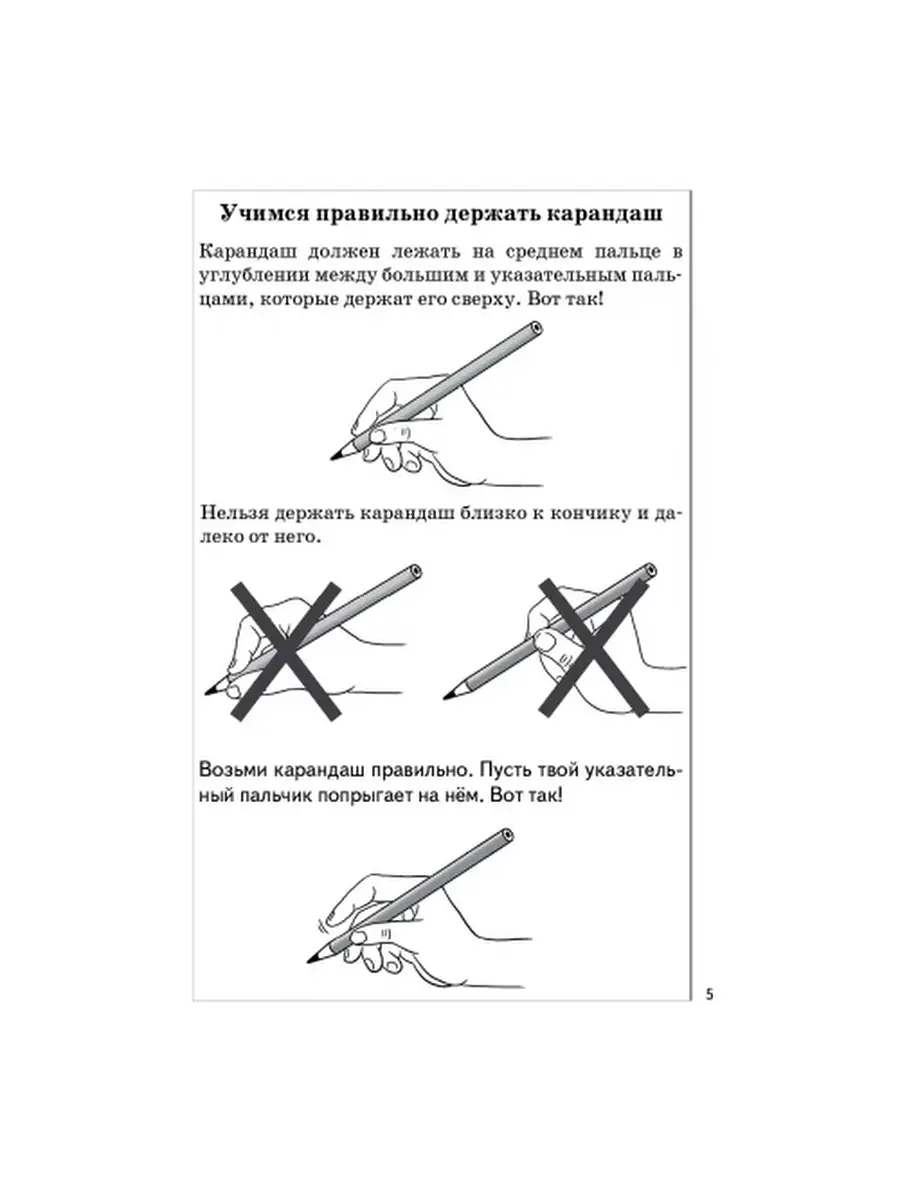 Учимся правильно держать карандаш

Карандаш должен лежать на среднем пальце в углублении между большим и указательным пальцами, которые держат его сверху. Вот так!

Нельзя держать карандаш близко к кончику и далеко от него.

Возьми карандаш правильно. Пусть твой указательный пальчик попрыгает на нём. Вот так!

5