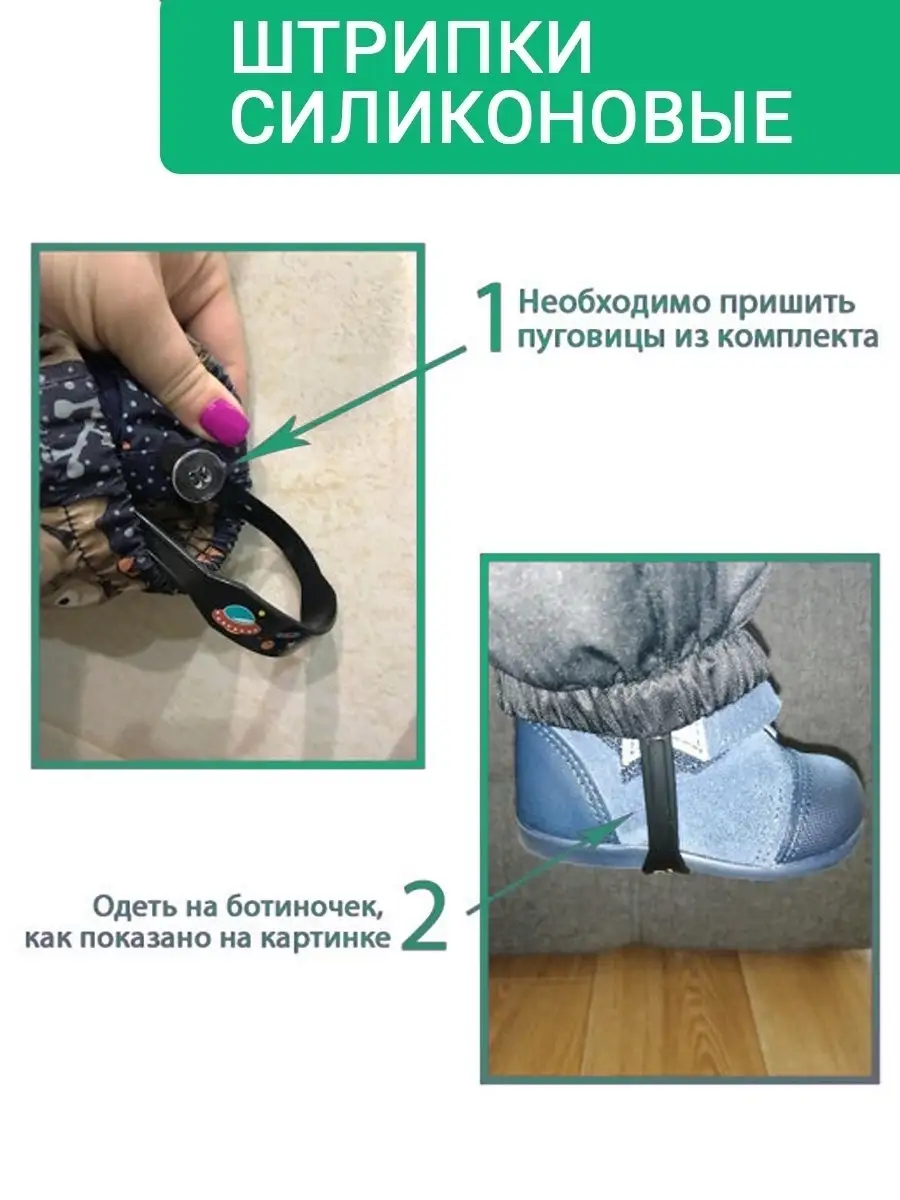 ШТРИПКИ СИЛИКОНОВЫЕ

1 Необходимо пришить пуговицы из комплекта

Одеть на ботиночек, как показано на картинке 2